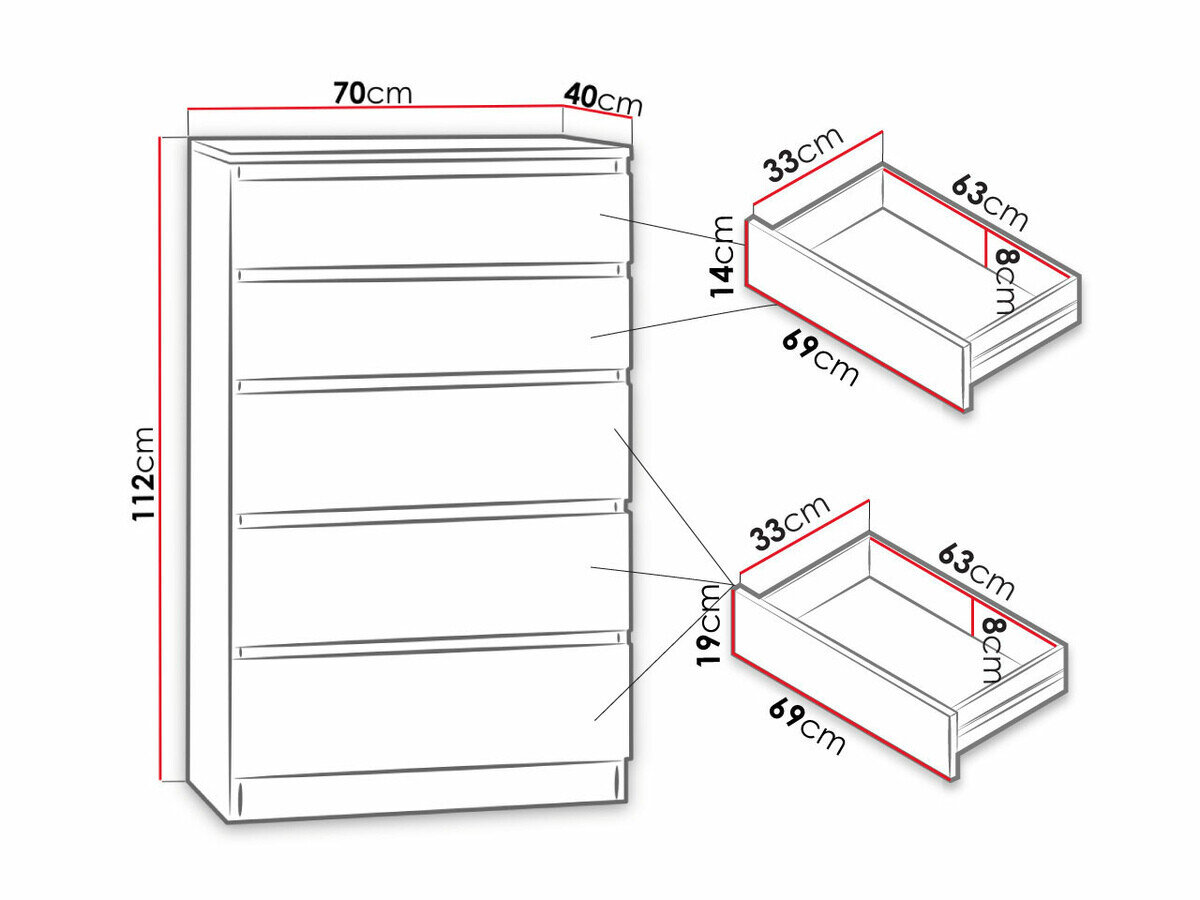 70cm
40cm
112cm
33cm
63cm
14cm
8cm
69cm
33cm
63cm
19cm
8cm
69cm