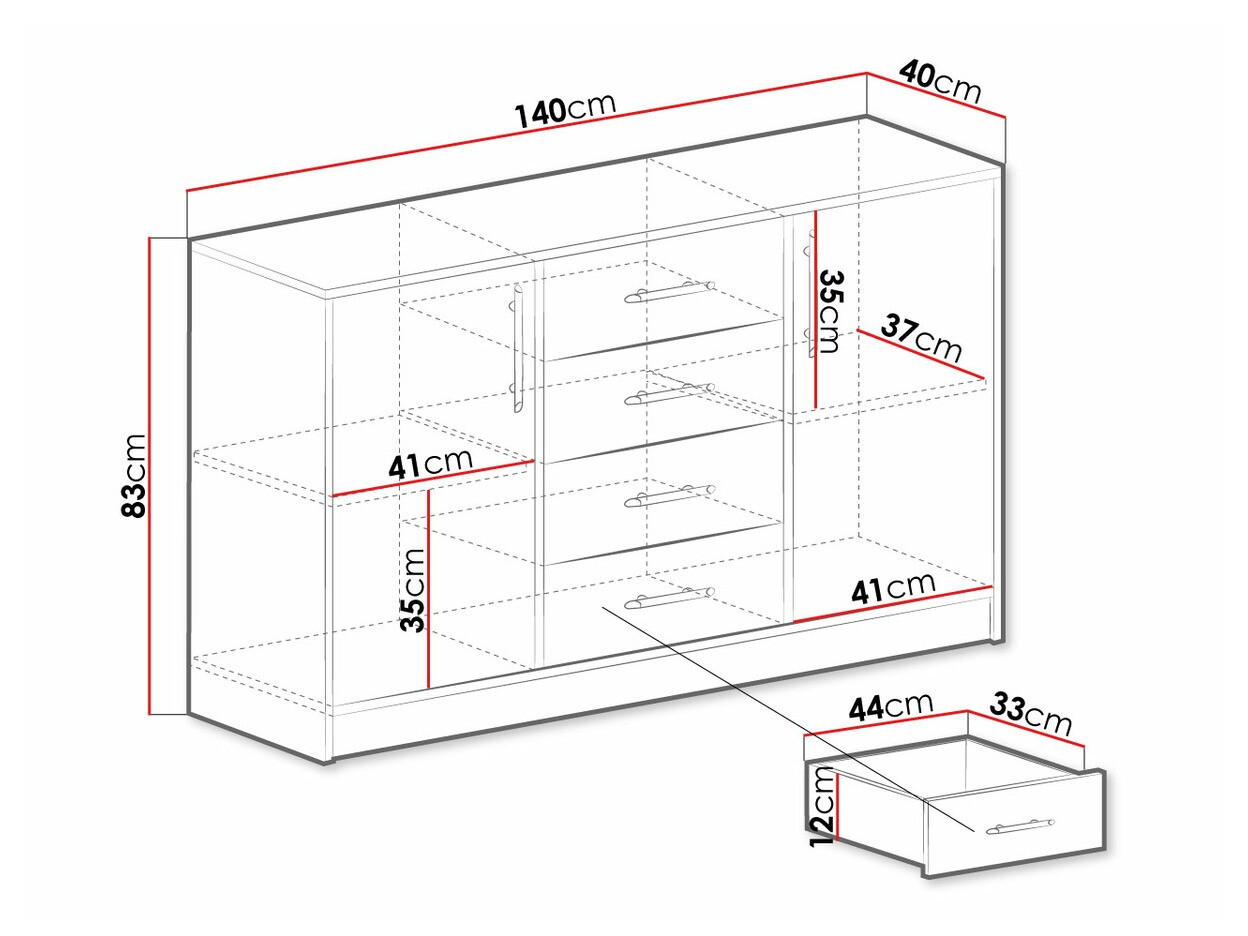 140cm
40cm
83cm
35cm
37cm
41cm
35cm
41cm
44cm
33cm
12cm