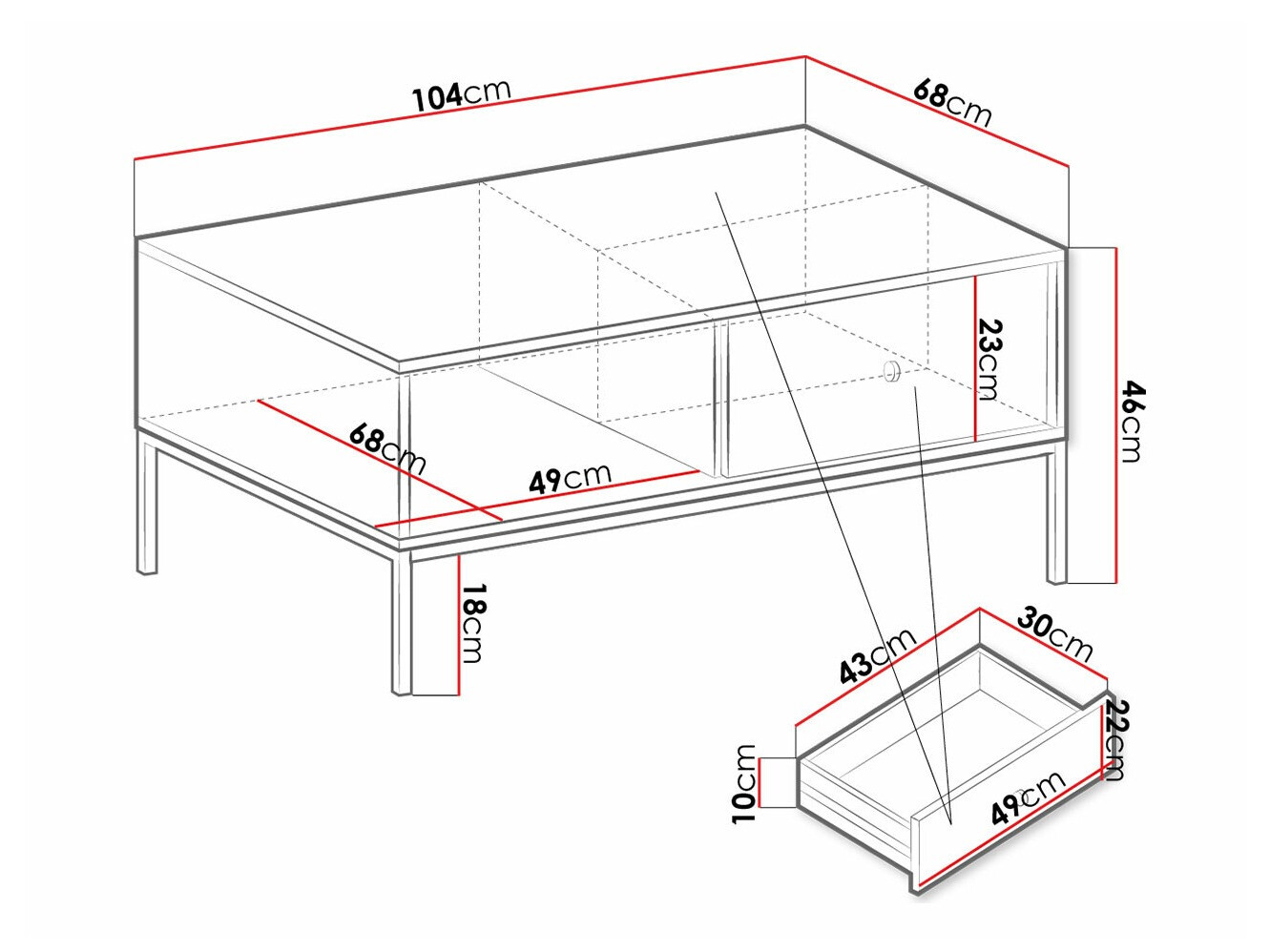 104cm
68cm
23cm
46cm
68cm
49cm
18cm
43cm
30cm
22cm
10cm
49cm