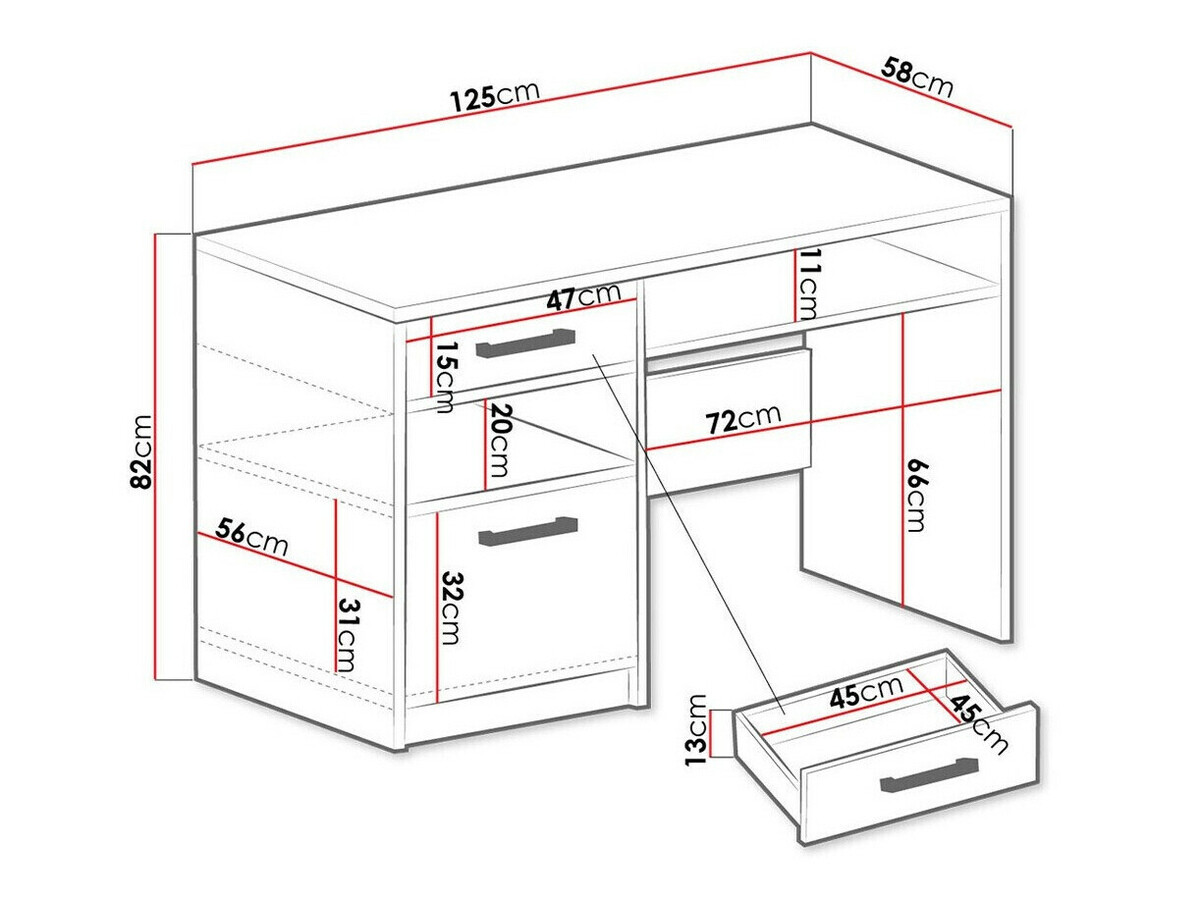 125cm
58cm
82cm
47cm
11cm
15cm
20cm
72cm
66cm
56cm
31cm
32cm
45cm
45cm
13cm