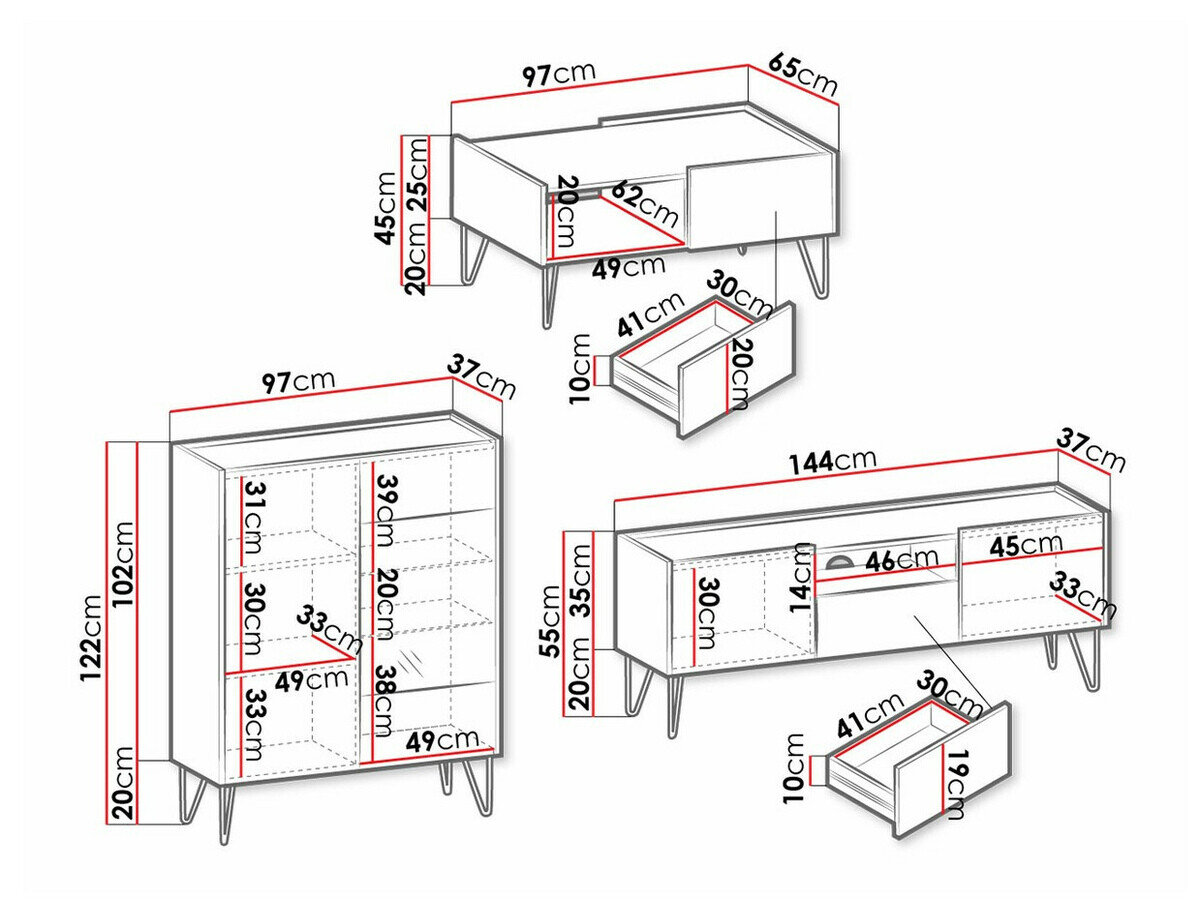 97cm
65cm
45cm
25cm
20cm
20cm
62cm
49cm
41cm
30cm
10cm
20cm
97cm
37cm
122cm
102cm
20cm
31cm
30cm
33cm
33cm
49cm
39cm
20cm
38cm
49cm
144cm
37cm
55cm
35cm
20cm
30cm
14cm
46cm
45cm
33cm
41cm
30cm
10cm
19cm