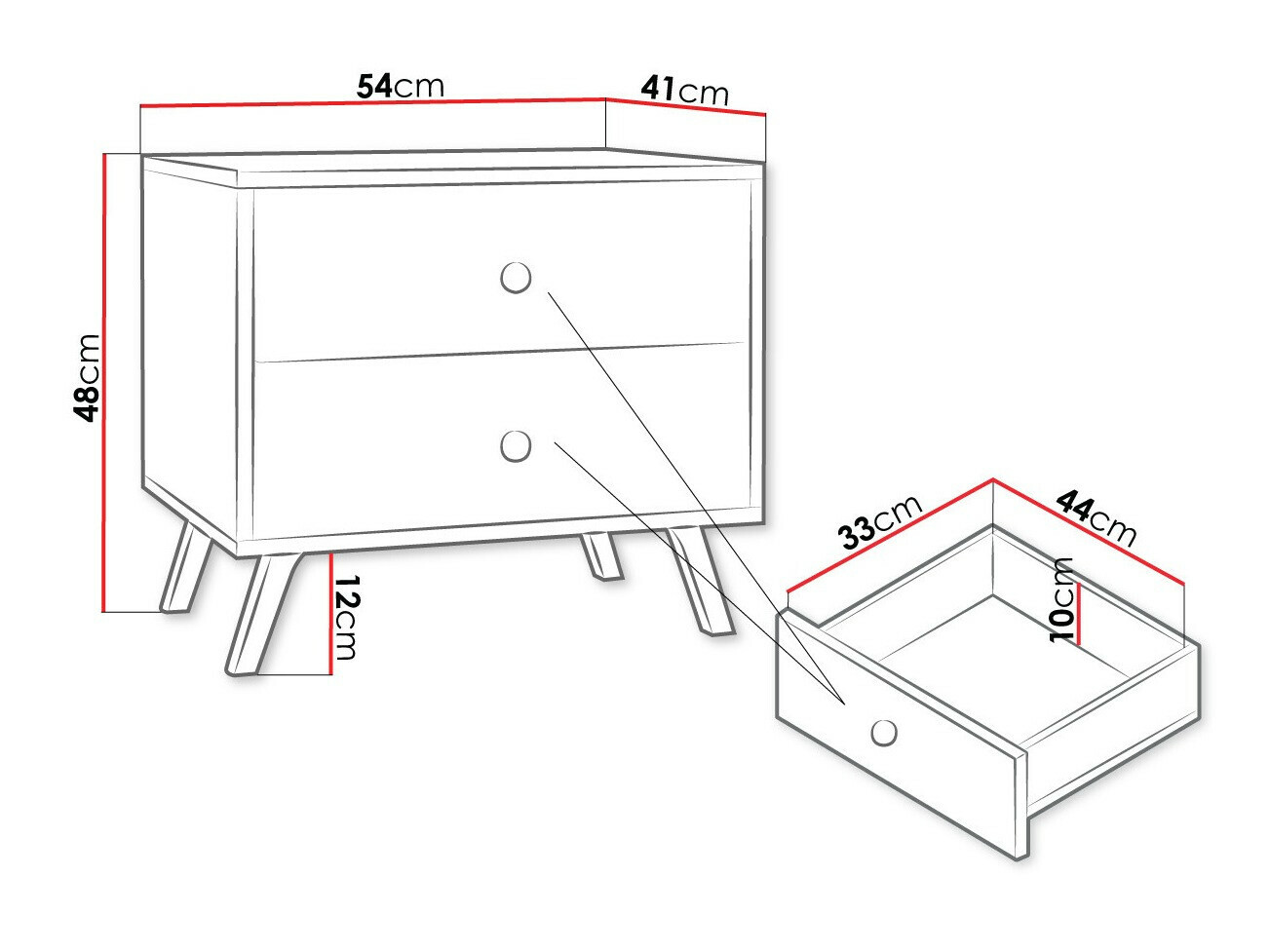 54cm
41cm
48cm
12cm
33cm
44cm
10cm