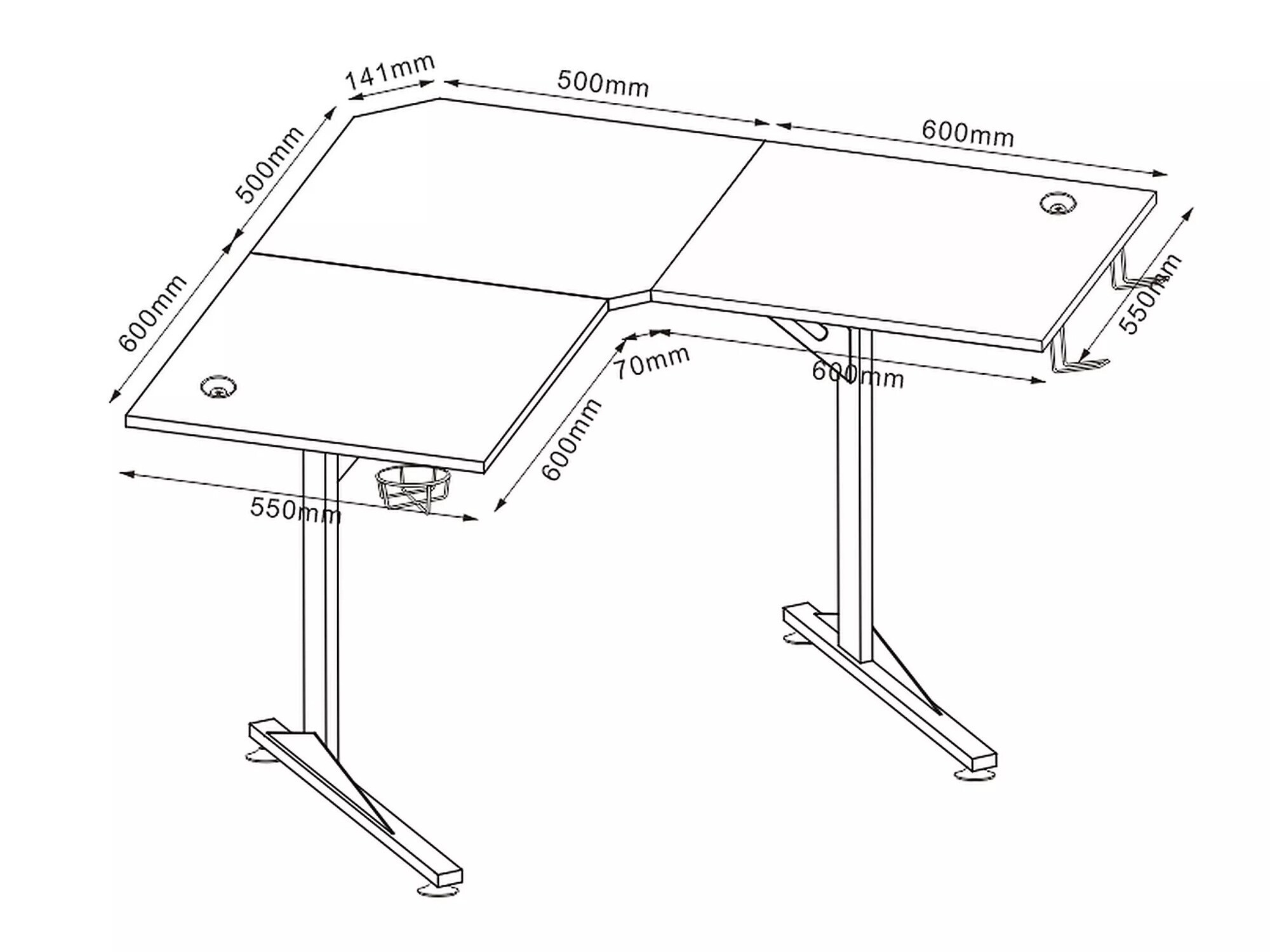 141mm
500mm
600mm
500mm
600mm
550mm
70mm
600mm
600mm
550mm