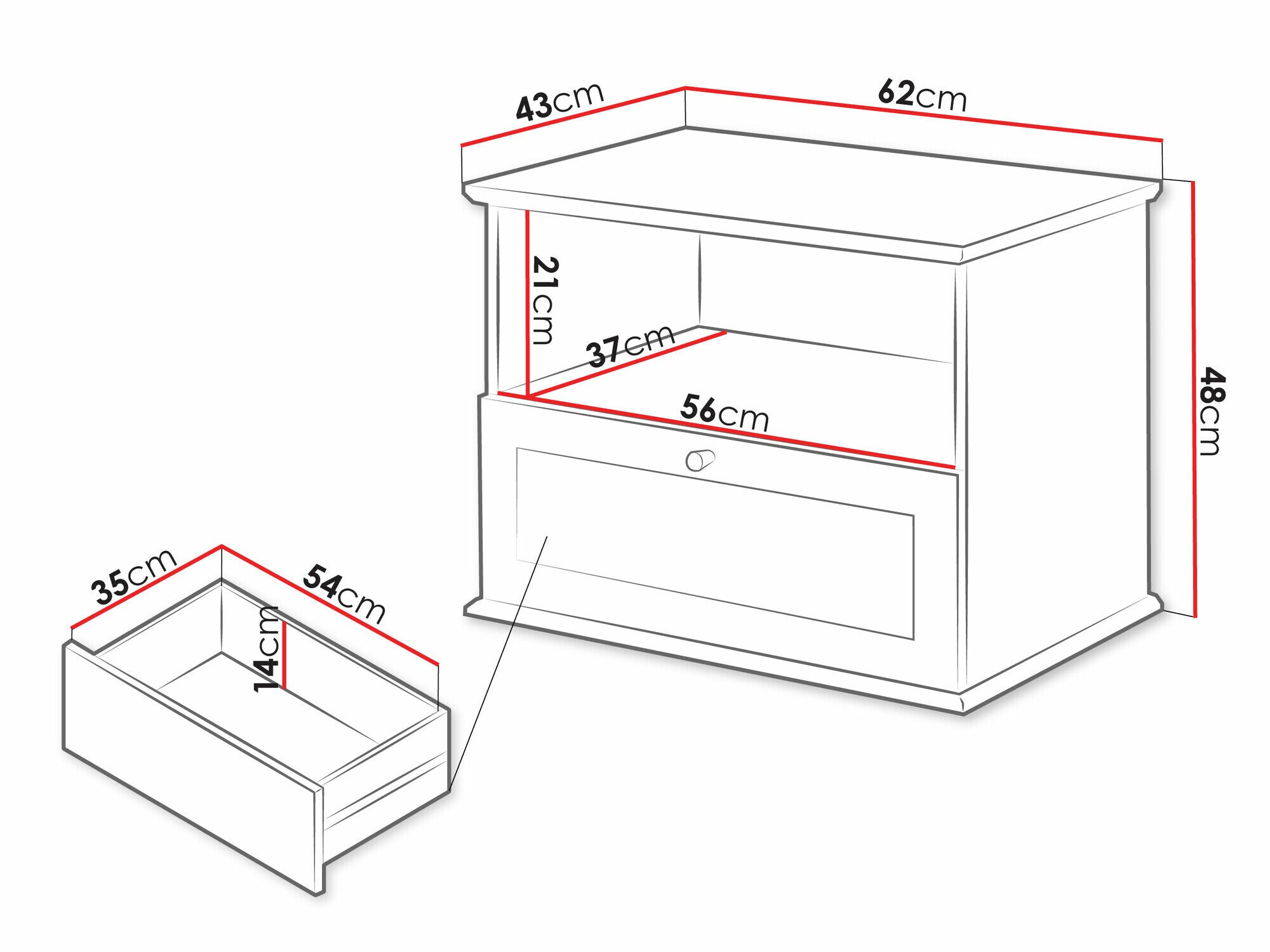 43cm
62cm
21cm
37cm
56cm
48cm
35cm
54cm
14cm