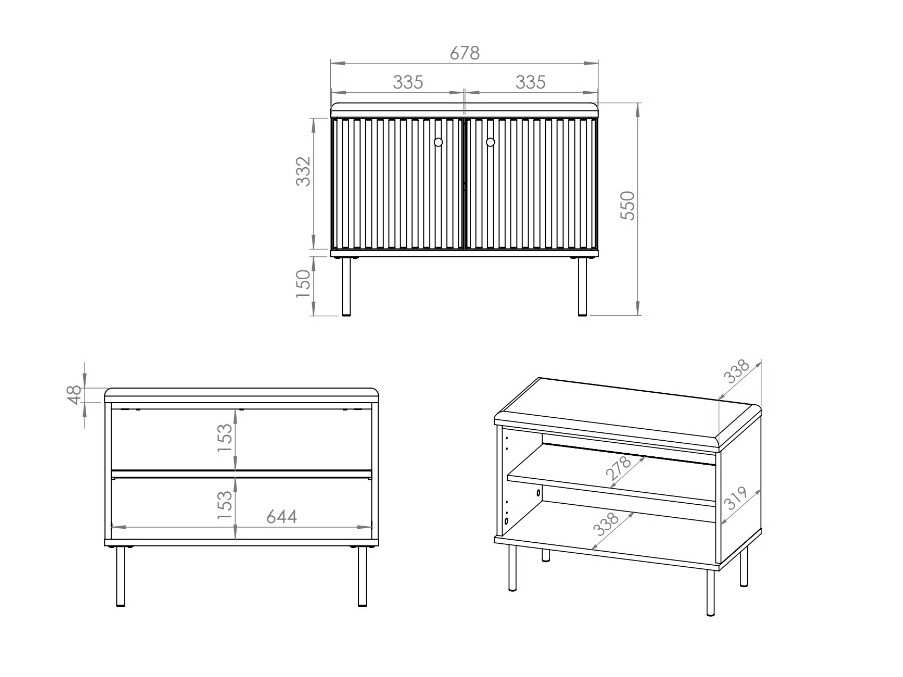 678
335
335
332
550
150
48
153
153
644
338
278
319
338