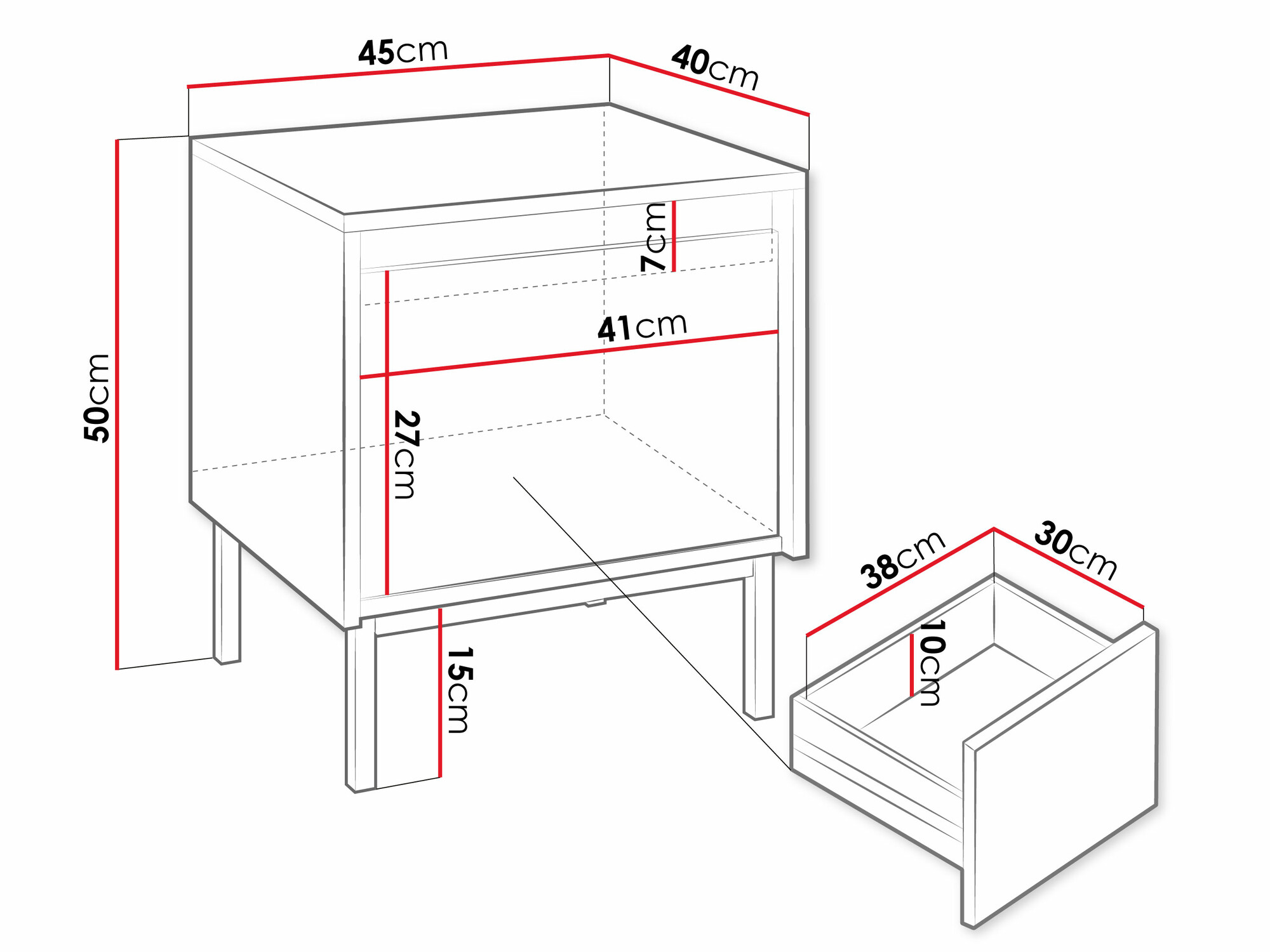 45cm
40cm
50cm
7cm
41cm
27cm
15cm
38cm
30cm
10cm