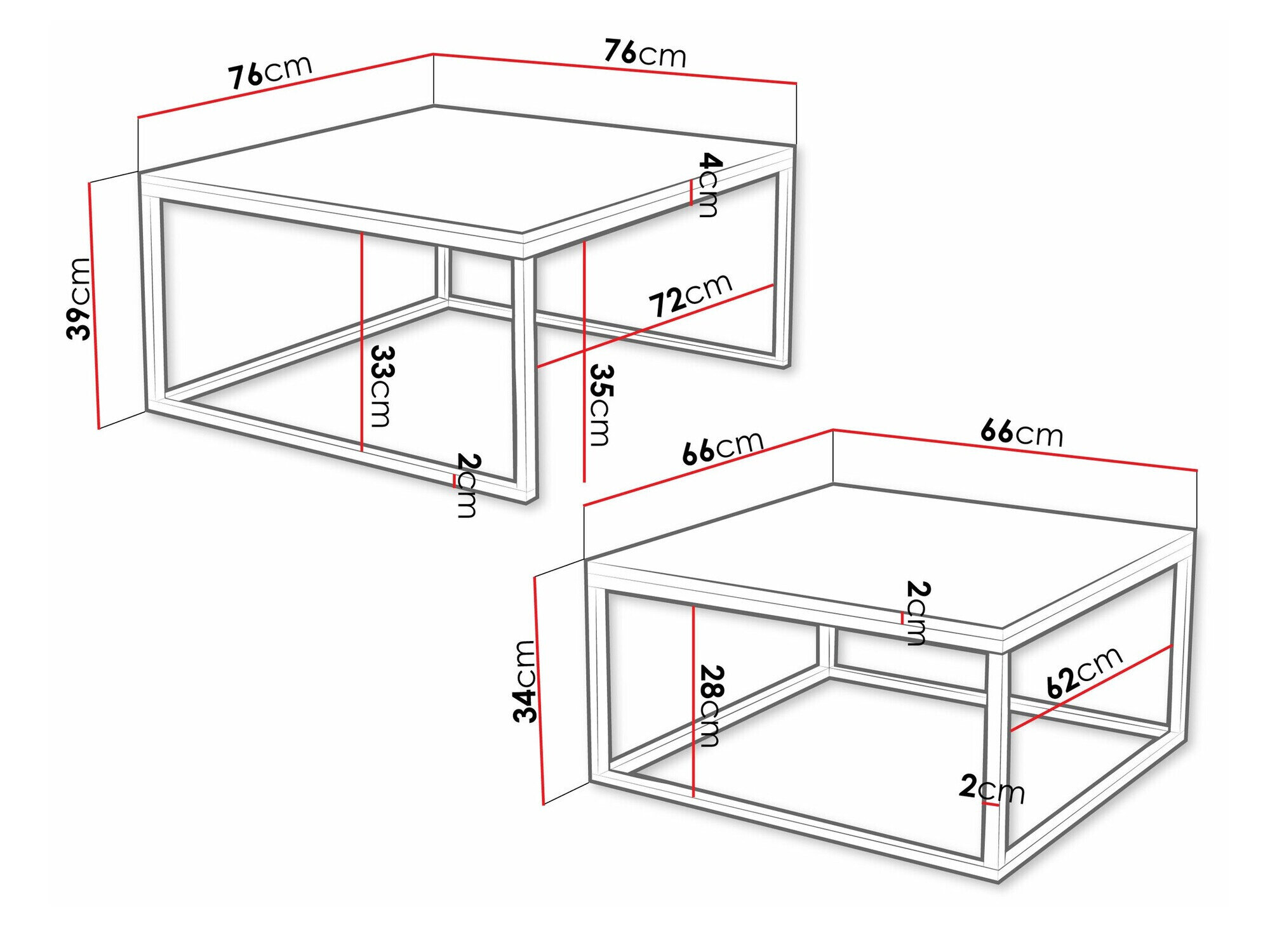 76cm
76cm
4cm
39cm
72cm
33cm
35cm
2cm
66cm
66cm
2cm
34cm
28cm
62cm
2cm