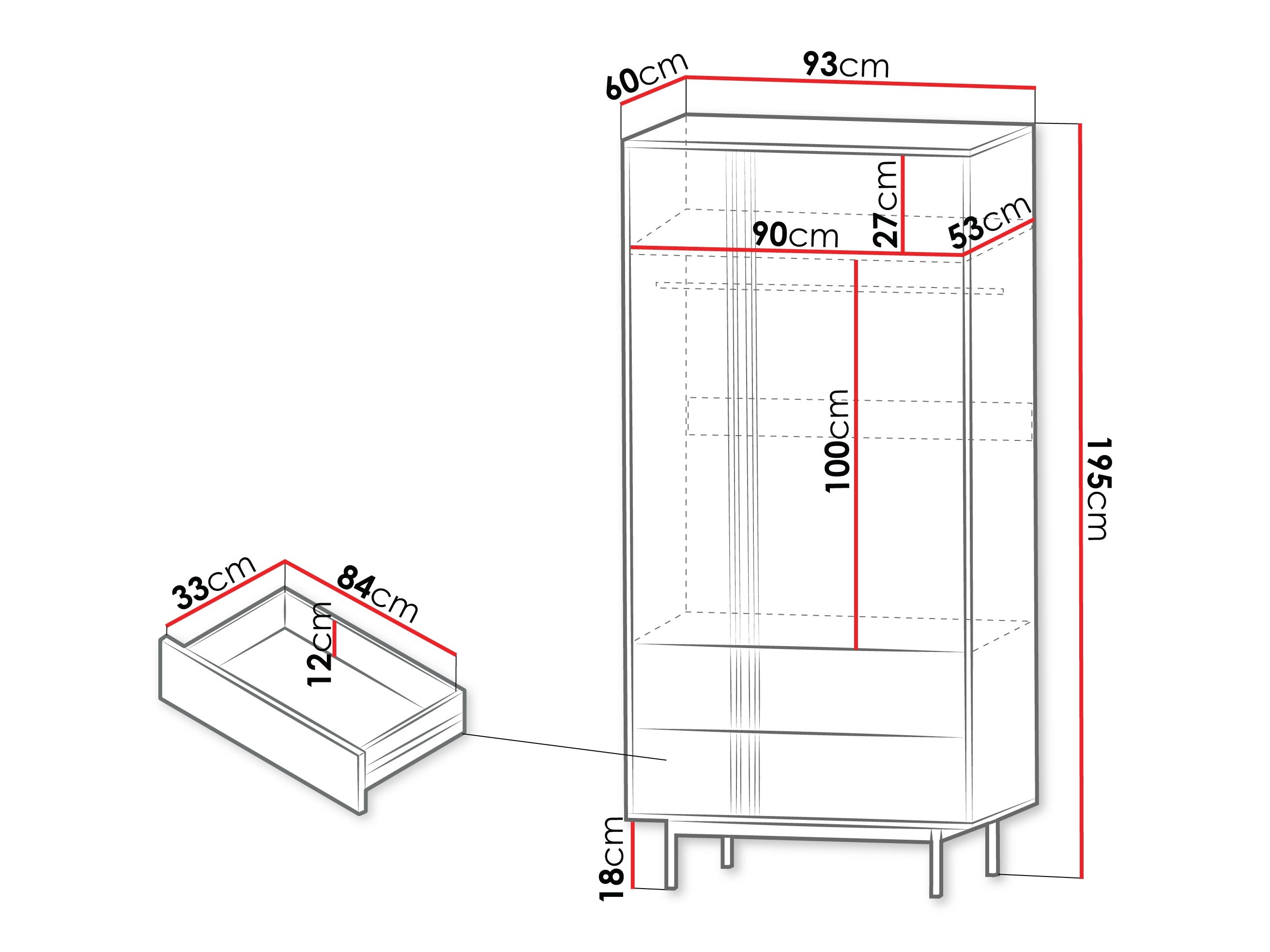 60cm
93cm
27cm
90cm
53cm
100cm
195cm
33cm
84cm
12cm
18cm