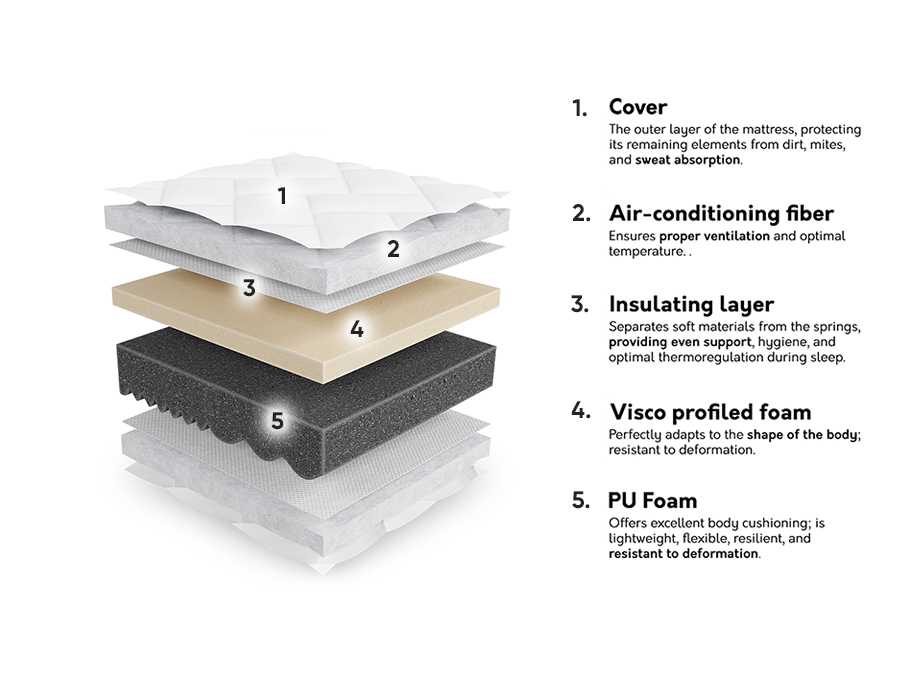 1
2
3
4
5

1. Cover
The outer layer of the mattress, protecting its remaining elements from dirt, mites, and sweat absorption.

2. Air-conditioning fiber
Ensures proper ventilation and optimal temperature. .

3. Insulating layer
Separates soft materials from the springs, providing even support, hygiene, and optimal thermoregulation during sleep.

4. Visco profiled foam
Perfectly adapts to the shape of the body; resistant to deformation.

5. PU Foam
Offers excellent body cushioning; is lightweight, flexible, resilient, and resistant to deformation.