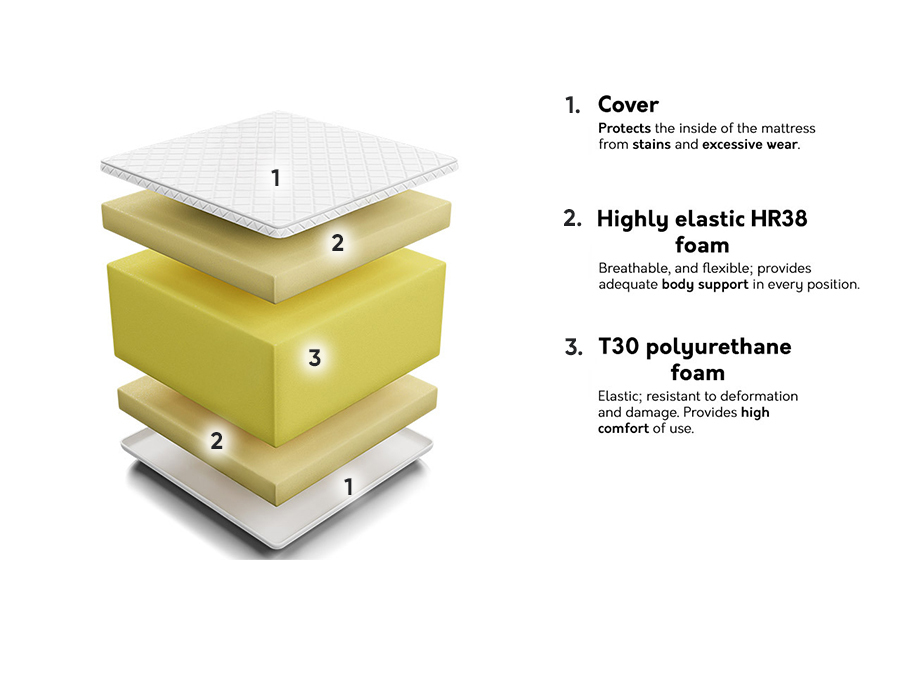 1

2

3

2

1

1. Cover
Protects the inside of the mattress from stains and excessive wear.

2. Highly elastic HR38 foam
Breathable, and flexible; provides adequate body support in every position.

3. T30 polyurethane foam
Elastic; resistant to deformation and damage. Provides high comfort of use.