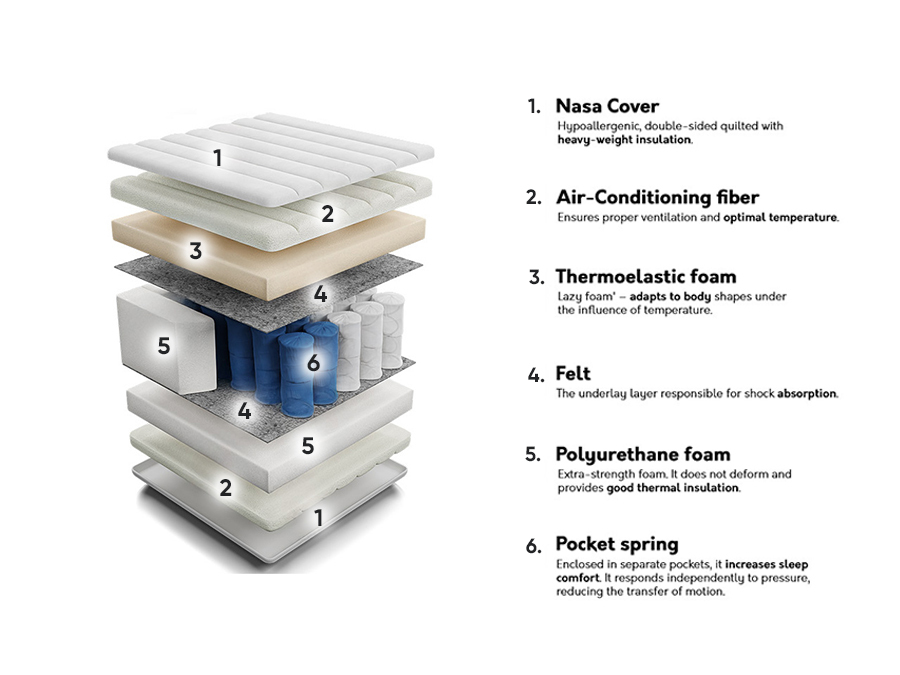 1
2
3
4
5
6
4
5
2
1

1. Nasa Cover
Hypoallergenic, double-sided quilted with heavy-weight insulation.

2. Air-Conditioning fiber
Ensures proper ventilation and optimal temperature.

3. Thermoelastic foam
Lazy foam' – adapts to body shapes under the influence of temperature.

4. Felt
The underlay layer responsible for shock absorption.

5. Polyurethane foam
Extra-strength foam. It does not deform and provides good thermal insulation.

6. Pocket spring
Enclosed in separate pockets, it increases sleep comfort. It responds independently to pressure, reducing the transfer of motion.