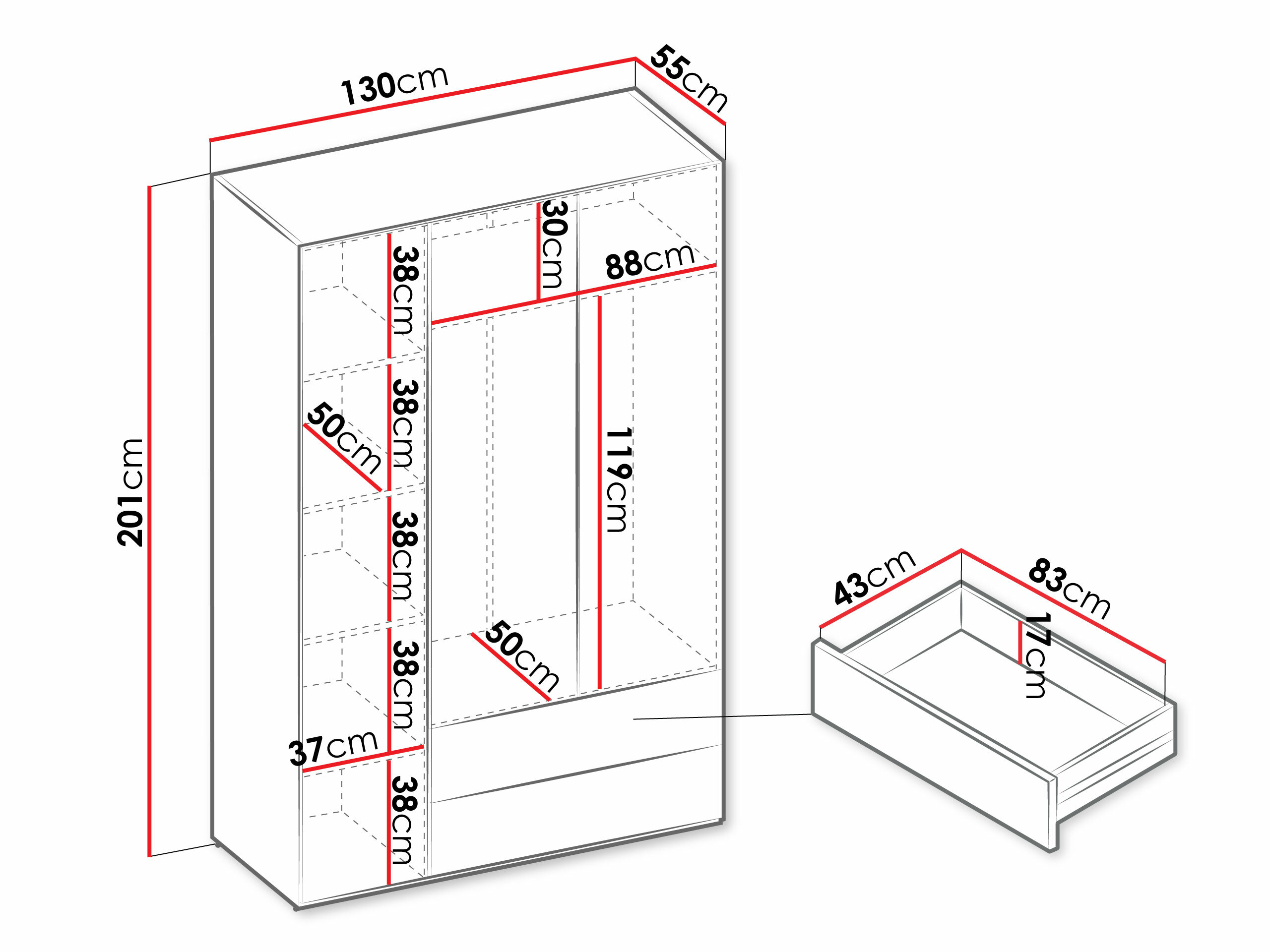 130cm
55cm
201cm
38cm
30cm
88cm
38cm
50cm
119cm
38cm
38cm
50cm
37cm
38cm
43cm
83cm
17cm