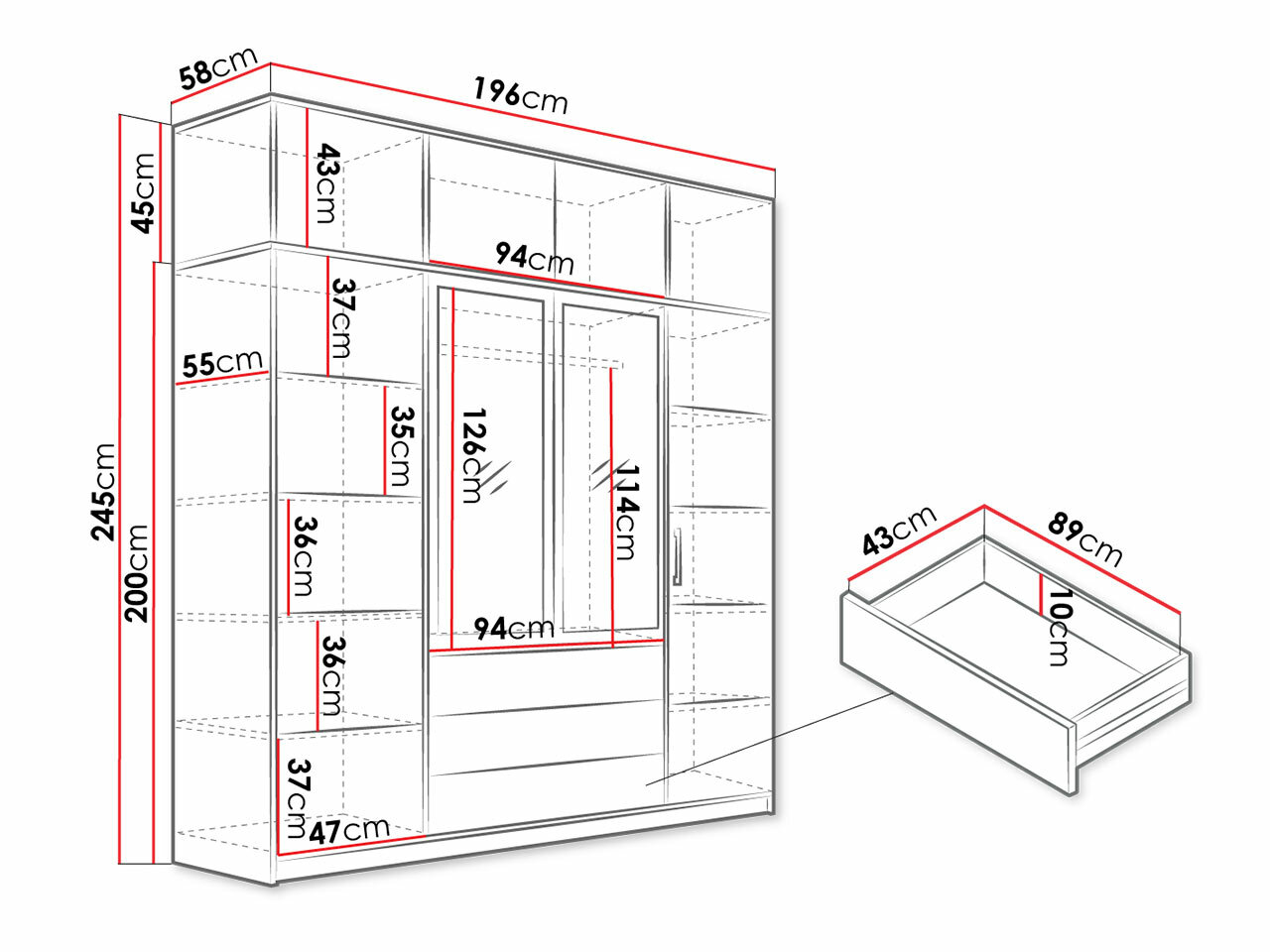 58cm
196cm
45cm
43cm
94cm
37cm
55cm
35cm
126cm
114cm
245cm
200cm
36cm
94cm
36cm
37cm
47cm
43cm
89cm
10cm