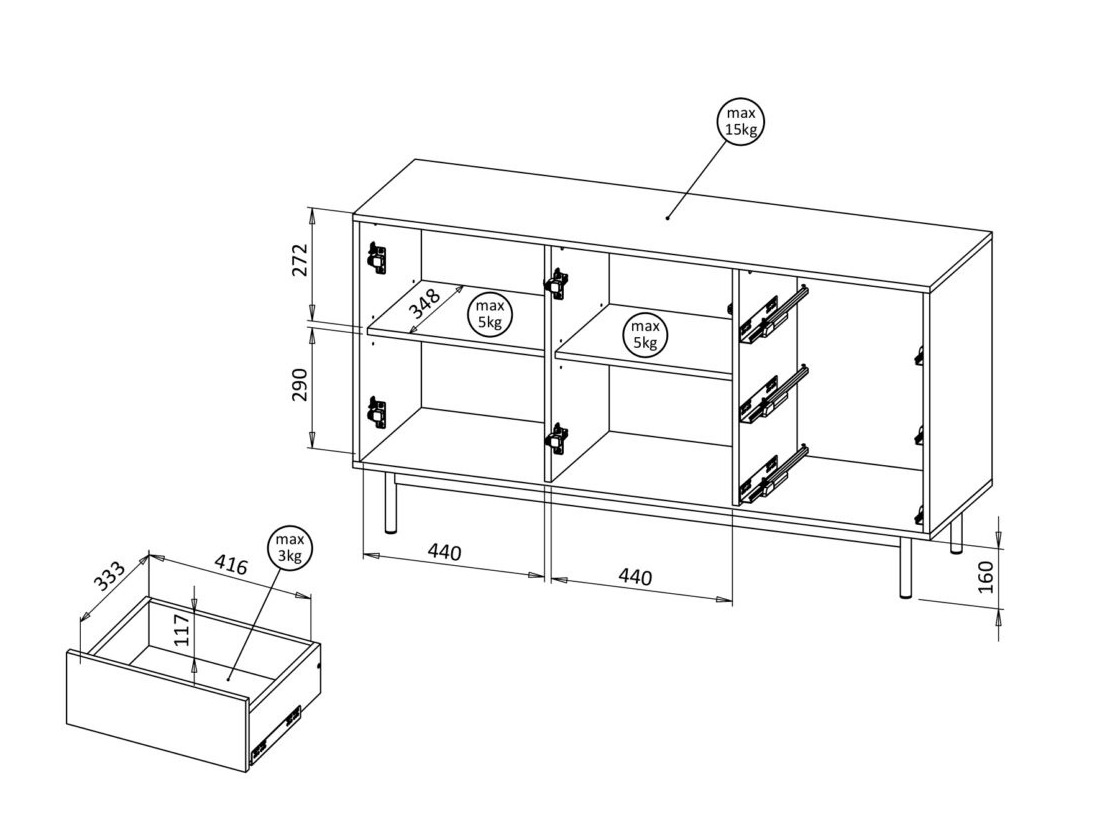 max
15kg

272

348

max
5kg

max
5kg

290

440

440

160

333

416

max
3kg

117